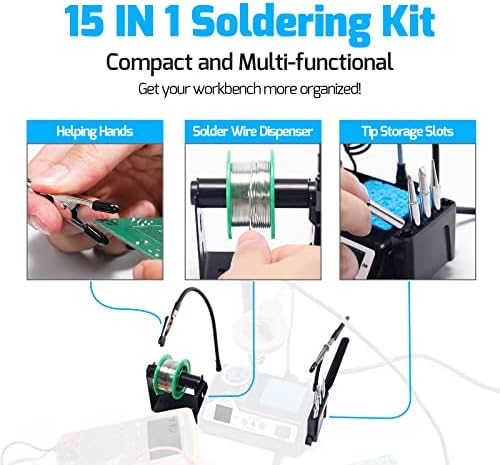 15 IN 1 Soldering Kit

Compact and Multi-functional

Get your workbench more organized!

Helping Hands

Solder Wire Dispenser

Tip Storage Slots