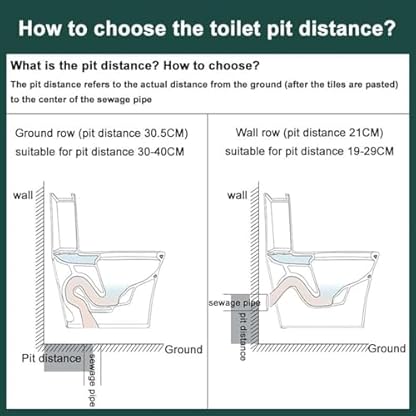 How to choose the toilet pit distance?

What is the pit distance? How to choose?

The pit distance refers to the actual distance from the ground (after the tiles are pasted) to the center of the sewage pipe

Ground row (pit distance 30.5CM)
suitable for pit distance 30-40CM

wall

Ground

Pit distance

sewage pipe

Wall row (pit distance 21CM)
suitable for pit distance 19-29CM

wall

sewage pipe

pit distance

Ground