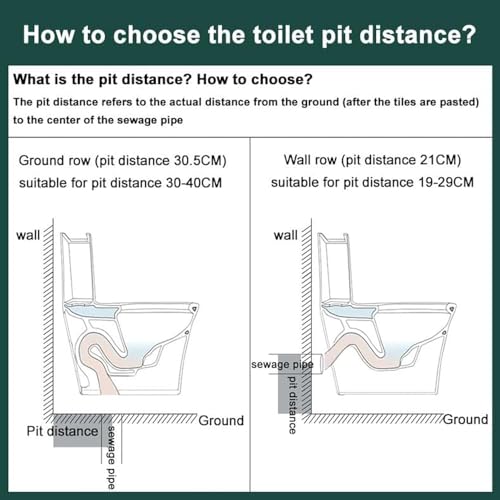 How to choose the toilet pit distance?

What is the pit distance? How to choose?

The pit distance refers to the actual distance from the ground (after the tiles are pasted) to the center of the sewage pipe

Ground row (pit distance 30.5CM) suitable for pit distance 30-40CM

wall

Ground

Pit distance

sewage pipe

Wall row (pit distance 21CM) suitable for pit distance 19-29CM

wall

sewage pipe

pit distance

Ground