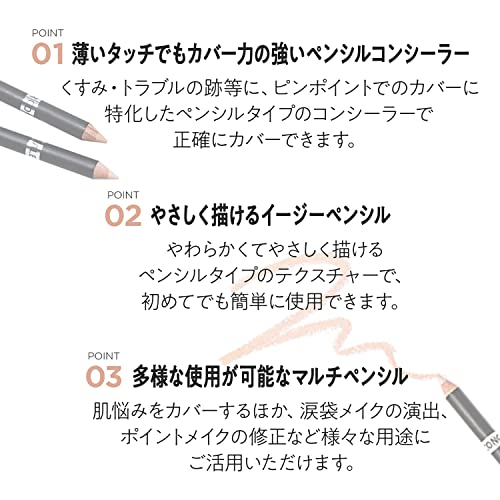 POINT
01 薄いタッチでもカバー力の強いペンシルコンシーラー

くすみ・トラブルの跡等に、ピンポイントでのカバーに特化したペンシルタイプのコンシーラーで正確にカバーできます。

POINT
02 やさしく描けるイージーペンシル

やわらかくてやさしく描けるペンシルタイプのテクスチャーで、初めてでも簡単に使用できます。

POINT
03 多様な使用が可能なマルチペンシル

肌悩みをカバーするほか、涙袋メイクの演出、ポイントメイクの修正など様々な用途にご活用いただけます。