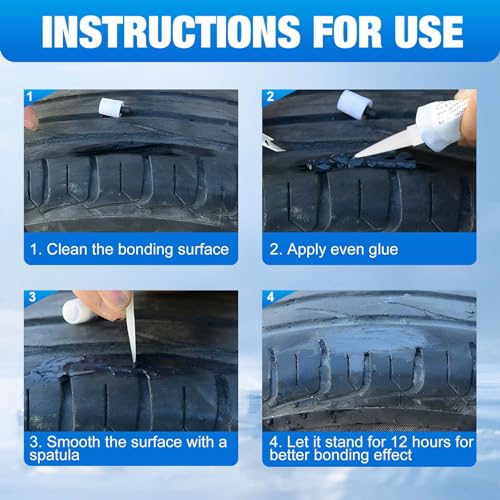 INSTRUCTIONS FOR USE

1

1. Clean the bonding surface

2

2. Apply even glue

3

3. Smooth the surface with a spatula

4

4. Let it stand for 12 hours for better bonding effect