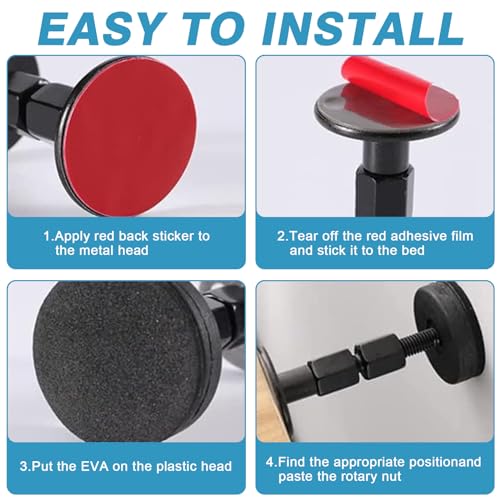 EASY TO INSTALL

1.Apply red back sticker to the metal head

2.Tear off the red adhesive film and stick it to the bed

3.Put the EVA on the plastic head

4.Find the appropriate positionand paste the rotary nut