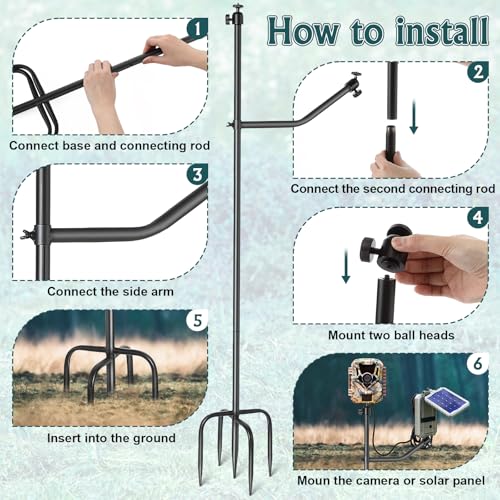 How to install

1
Connect base and connecting rod

2
Connect the second connecting rod

3
Connect the side arm

4
Mount two ball heads

5
Insert into the ground

6
Moun the camera or solar panel