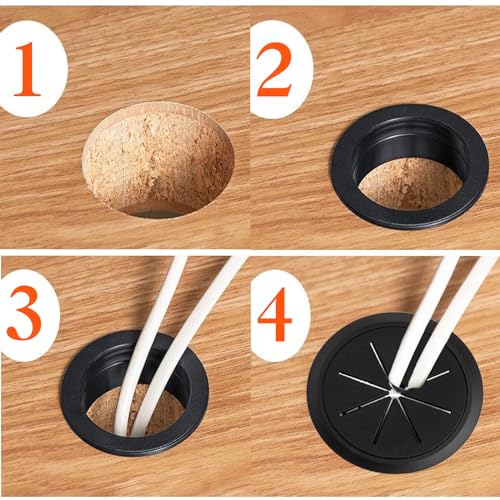 1

2

3

4