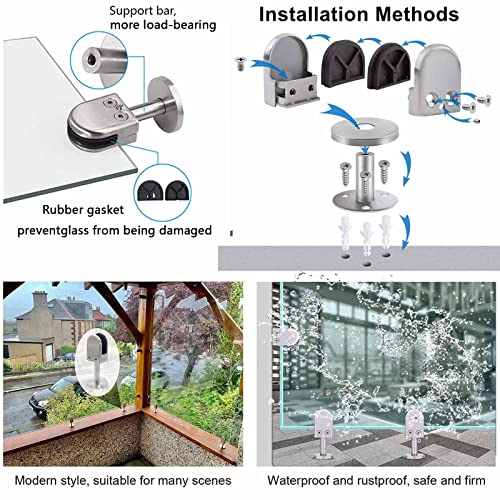 Support bar,
more load-bearing

Rubber gasket
preventglass from being damaged

Installation Methods

Modern style, suitable for many scenes

Waterproof and rustproof, safe and firm