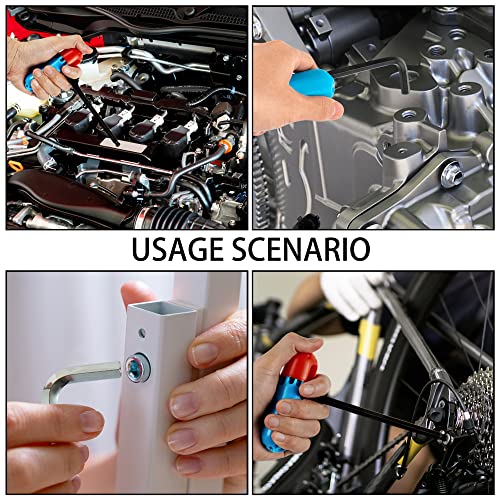 USAGE SCENARIO