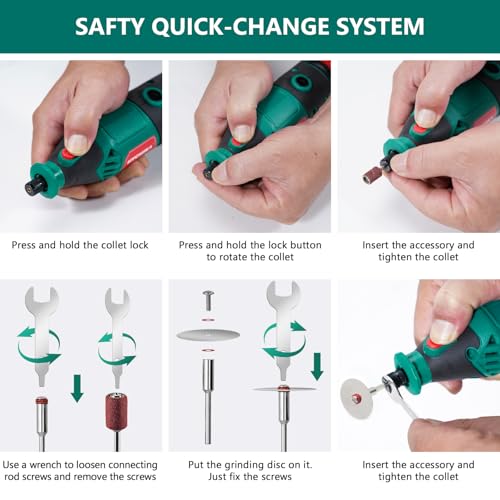 SAFTY QUICK-CHANGE SYSTEM

Press and hold the collet lock

Press and hold the lock button to rotate the collet

Insert the accessory and tighten the collet

Use a wrench to loosen connecting rod screws and remove the screws

Put the grinding disc on it. Just fix the screws

Insert the accessory and tighten the collet