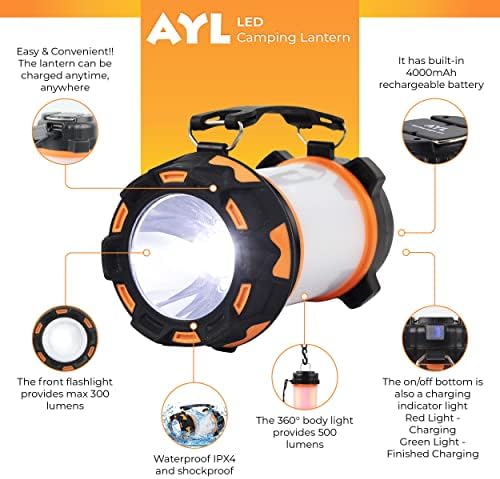 AYL LED Camping Lantern

Easy & Convenient!! The lantern can be charged anytime, anywhere

It has built-in 4000mAh rechargeable battery

AYL

The front flashlight provides max 300 lumens

Waterproof IPX4 and shockproof

The 360° body light provides 500 lumens

The on/off bottom is also a charging indicator light
Red Light - Charging
Green Light - Finished Charging