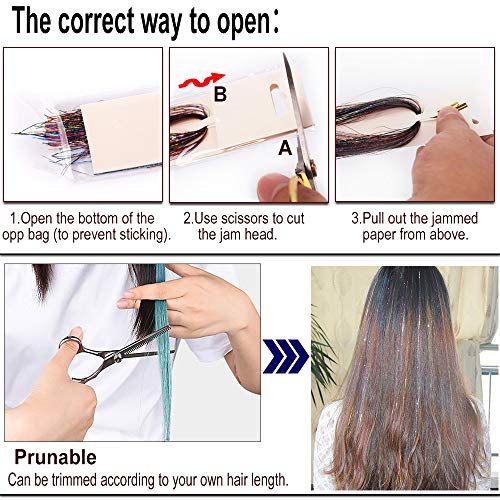 The correct way to open:

B

A

1.Open the bottom of the opp bag (to prevent sticking).

2.Use scissors to cut the jam head.

3.Pull out the jammed paper from above.

Prunable

Can be trimmed according to your own hair length.