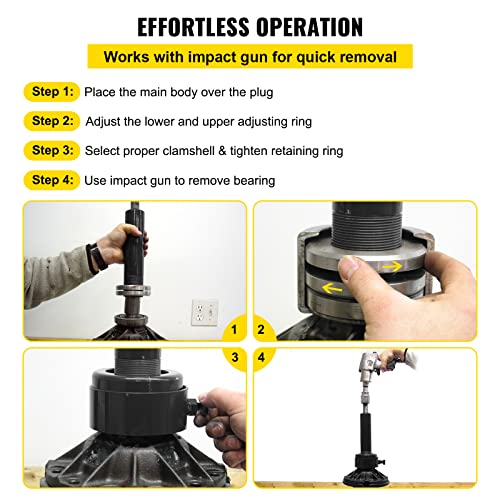 EFFORTLESS OPERATION

Works with impact gun for quick removal

Step 1: Place the main body over the plug

Step 2: Adjust the lower and upper adjusting ring

Step 3: Select proper clamshell & tighten retaining ring

Step 4: Use impact gun to remove bearing

1

2

3

4