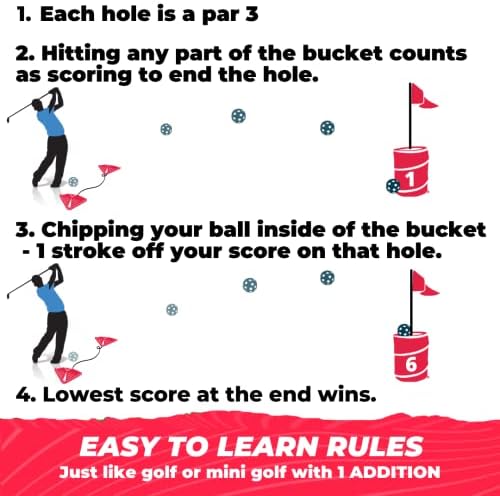 1. Each hole is a par 3

2. Hitting any part of the bucket counts as scoring to end the hole.

1

3. Chipping your ball inside of the bucket - 1 stroke off your score on that hole.

6

4. Lowest score at the end wins.

EASY TO LEARN RULES
Just like golf or mini golf with 1 ADDITION