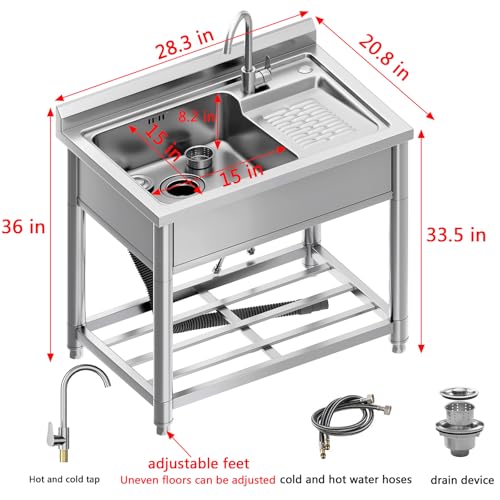 28.3 in

20.8 in

8.2 in

15 in

15 in

36 in

33.5 in

adjustable feet

Hot and cold tap

Uneven floors can be adjusted

cold and hot water hoses

drain device