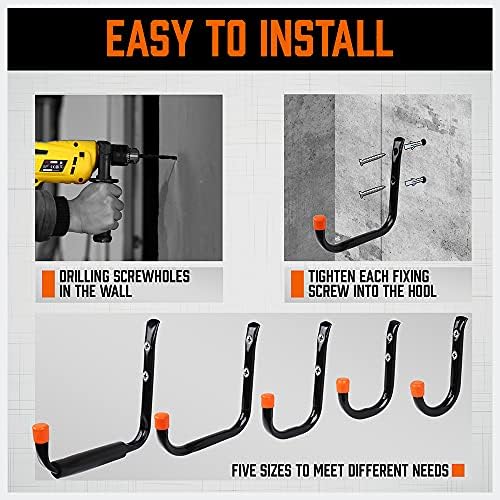 EASY TO INSTALL

DRILLING SCREWHOLES IN THE WALL

TIGHTEN EACH FIXING SCREW INTO THE HOOL

FIVE SIZES TO MEET DIFFERENT NEEDS