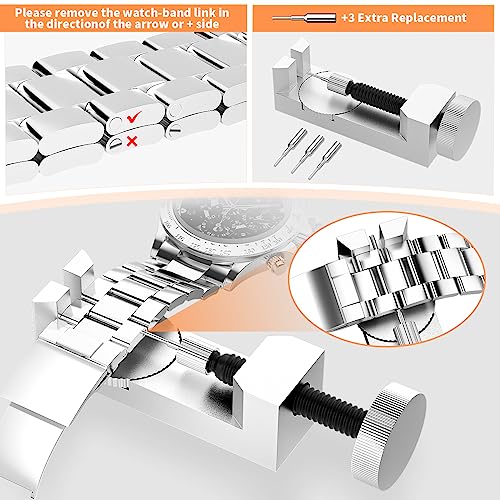 Please remove the watch-band link in the directionof the arrow or + side

+3 Extra Replacement