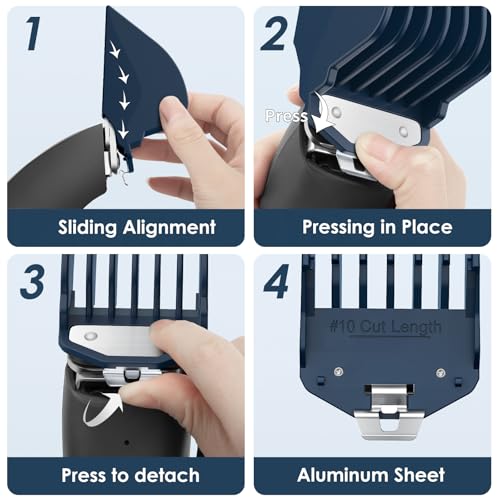 1

Sliding Alignment

2

Press

Pressing in Place

3

Press to detach

4

#10 Cut Length

Aluminum Sheet