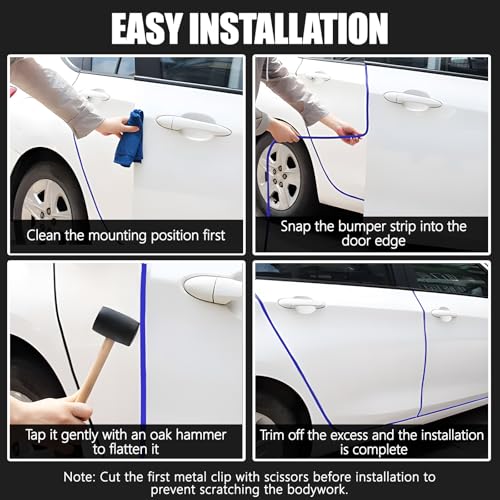 EASY INSTALLATION

Clean the mounting position first

Snap the bumper strip into the door edge

Tap it gently with an oak hammer to flatten it

Trim off the excess and the installation is complete

Note: Cut the first metal clip with scissors before installation to prevent scratching the bodywork.