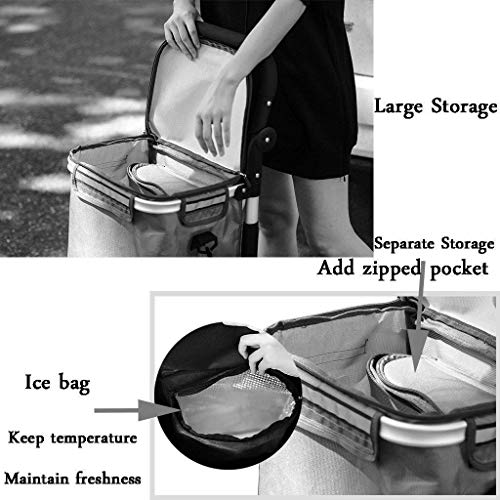 Large Storage

Separate Storage
Add zipped pocket

Ice bag
Keep temperature
Maintain freshness