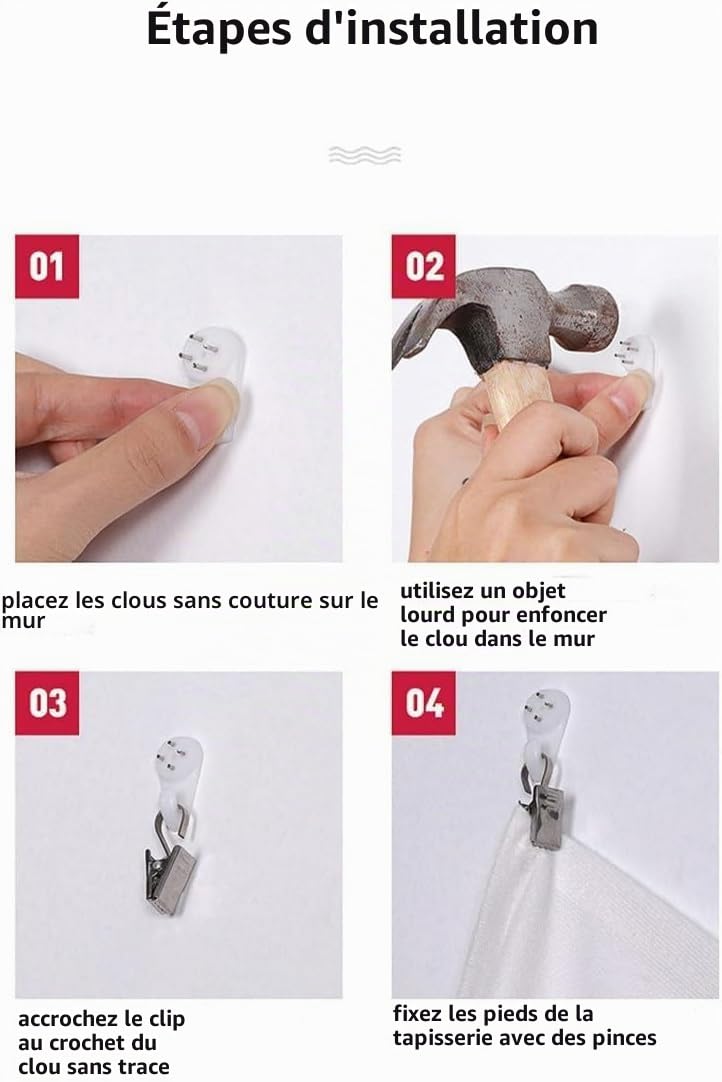 Étapes d'installation

01

placez les clous sans couture sur le mur

02

utilisez un objet lourd pour enfoncer le clou dans le mur

03

accrochez le clip au crochet du clou sans trace

04

fixez les pieds de la tapisserie avec des pinces