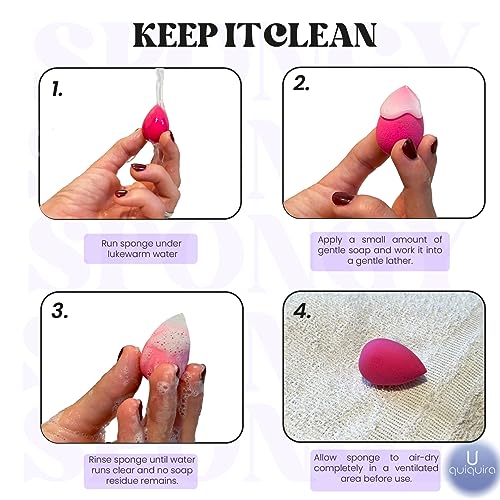 KEEP IT CLEAN

1.

Run sponge under lukewarm water

2.

Apply a small amount of gentle soap and work it into a gentle lather.

3.

Rinse sponge until water runs clear and no soap residue remains.

4.

Allow sponge to air-dry completely in a ventilated area before use.

U quiquira