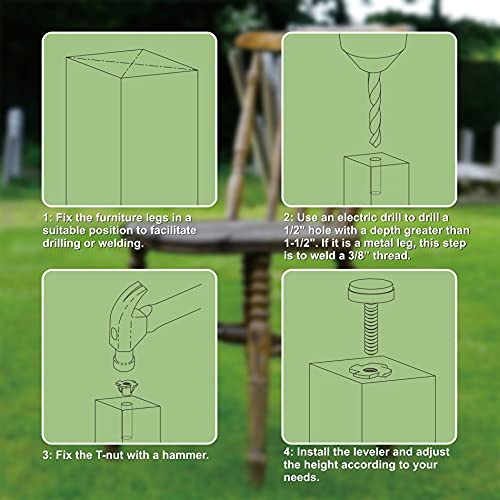 1: Fix the furniture legs in a suitable position to facilitate drilling or welding.

2: Use an electric drill to drill a 1/2" hole with a depth greater than 1-1/2". If it is a metal leg, this step is to weld a 3/8" thread.

3: Fix the T-nut with a hammer.

4: Install the leveler and adjust the height according to your needs.