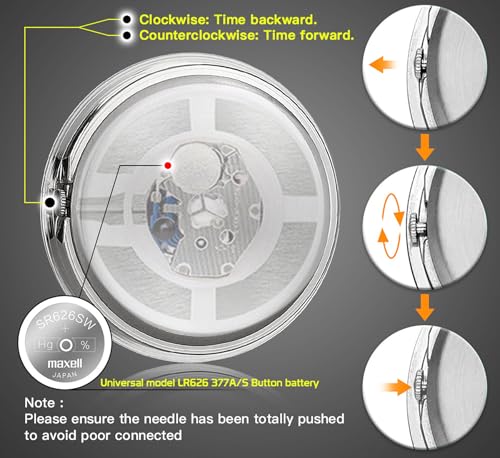 Clockwise: Time backward.
Counterclockwise: Time forward.

SR626SW
+
Hg 0 %
maxell
JAPAN

Universal model LR626 377A/S Button battery

Note :
Please ensure the needle has been totally pushed to avoid poor connected