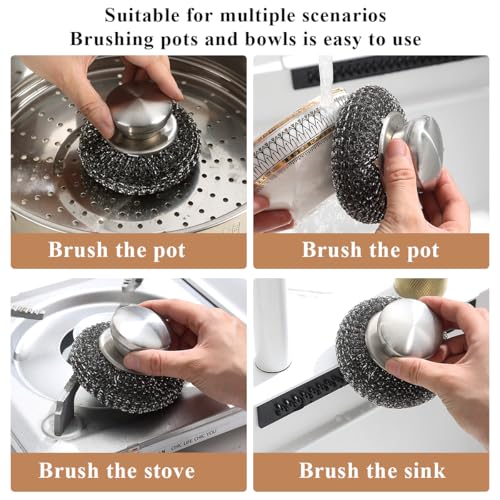 Suitable for multiple scenarios
Brushing pots and bowls is easy to use

Brush the pot

Brush the pot

CHIC LIFE CHIC YOU

Brush the stove

Brush the sink