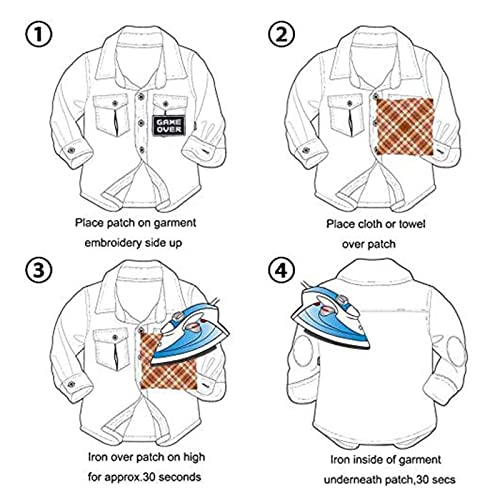 ①

GAME OVER

Place patch on garment embroidery side up

②

Place cloth or towel over patch

③

Iron over patch on high for approx.30 seconds

④

Iron inside of garment underneath patch,30 secs