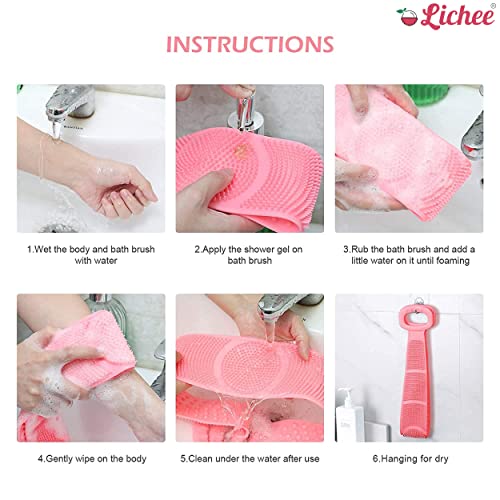 Lichee®

INSTRUCTIONS

1.Wet the body and bath brush with water

2.Apply the shower gel on bath brush

3.Rub the bath brush and add a little water on it until foaming

4.Gently wipe on the body

5.Clean under the water after use

6.Hanging for dry