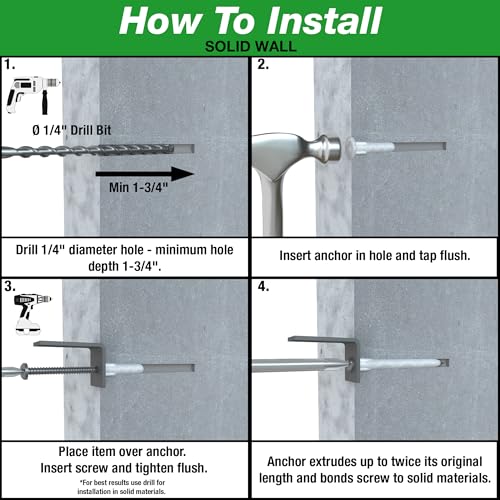 How To Install
SOLID WALL

1.

Ø 1/4" Drill Bit

Min 1-3/4"

Drill 1/4" diameter hole - minimum hole depth 1-3/4".

2.

Insert anchor in hole and tap flush.

3.

Place item over anchor.
Insert screw and tighten flush.

*For best results use drill for installation in solid materials.

4.

Anchor extrudes up to twice its original length and bonds screw to solid materials.