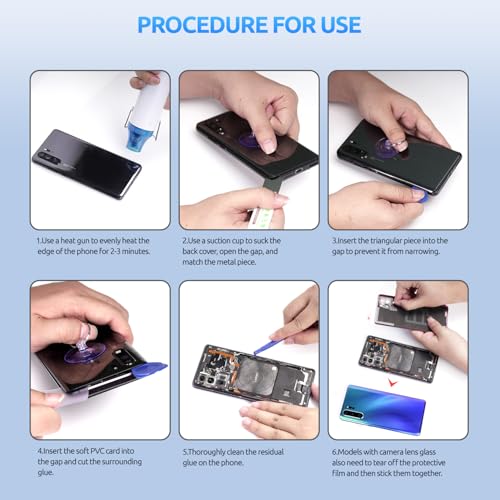 PROCEDURE FOR USE

1.Use a heat gun to evenly heat the edge of the phone for 2-3 minutes.

2.Use a suction cup to suck the back cover, open the gap, and match the metal piece.

3.Insert the triangular piece into the gap to prevent it from narrowing.

4.Insert the soft PVC card into the gap and cut the surrounding glue.

5.Thoroughly clean the residual glue on the phone.

6.Models with camera lens glass also need to tear off the protective film and then stick them together.