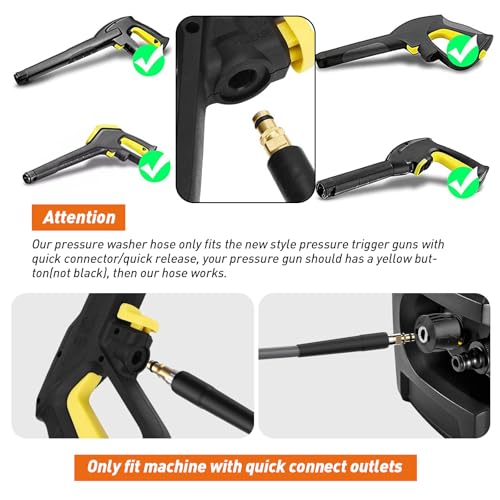 Attention

Our pressure washer hose only fits the new style pressure trigger guns with quick connector/quick release, your pressure gun should has a yellow button(not black), then our hose works.

Only fit machine with quick connect outlets