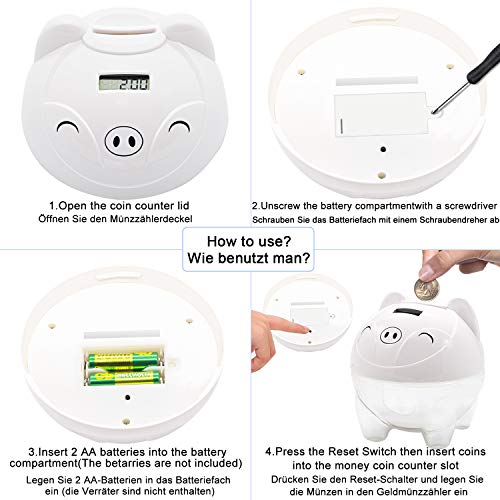 2.00

1.Open the coin counter lid
Öffnen Sie den Münzzählerdeckel

2.Unscrew the battery compartmentwith a screwdriver
Schrauben Sie das Batteriefach mit einem Schraubendreher ab

How to use?
Wie benutzt man?

3.Insert 2 AA batteries into the battery compartment(The betarries are not included)
Legen Sie 2 AA-Batterien in das Batteriefach ein (die Verräter sind nicht enthalten)

4.Press the Reset Switch then insert coins into the money coin counter slot
Drücken Sie den Reset-Schalter und legen Sie die Münzen in den Geldmünzzähler ein