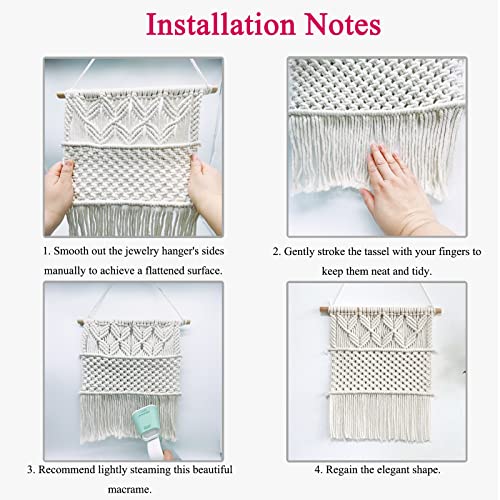 Installation Notes

1. Smooth out the jewelry hanger's sides manually to achieve a flattened surface.

2. Gently stroke the tassel with your fingers to keep them neat and tidy.

3. Recommend lightly steaming this beautiful macrame.

4. Regain the elegant shape.