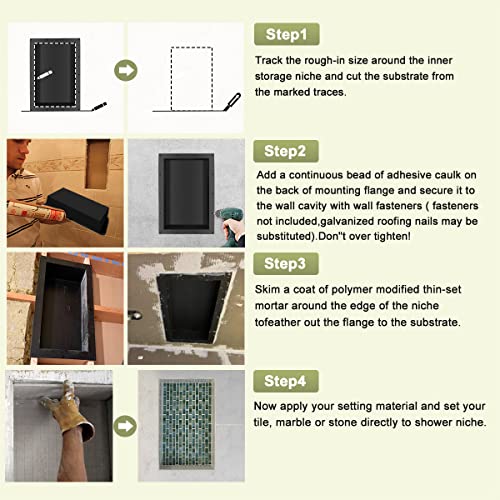 Step1

Track the rough-in size around the inner storage niche and cut the substrate from the marked traces.

Step2

Add a continuous bead of adhesive caulk on the back of mounting flange and secure it to the wall cavity with wall fasteners ( fasteners not included,galvanized roofing nails may be substituted).Don"t over tighten!

Step3

Skim a coat of polymer modified thin-set mortar around the edge of the niche tofeather out the flange to the substrate.

Step4

Now apply your setting material and set your tile, marble or stone directly to shower niche.