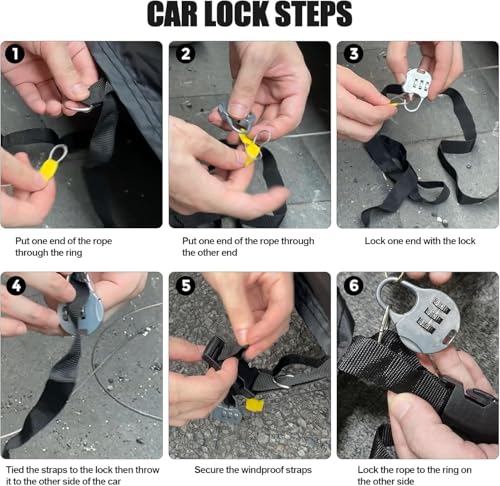 CAR LOCK STEPS

1

Put one end of the rope through the ring

2

Put one end of the rope through the other end

3

Lock one end with the lock

4

Tied the straps to the lock then throw it to the other side of the car

5

Secure the windproof straps

6

Lock the rope to the ring on the other side