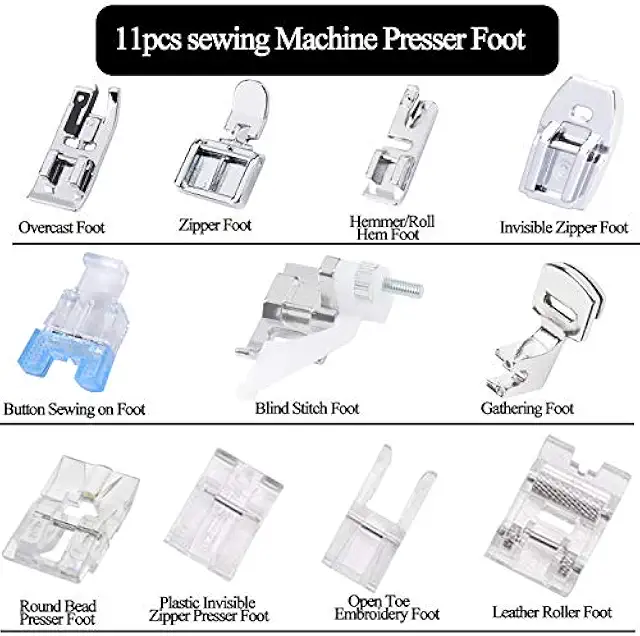 11pcs sewing Machine Presser Foot

Overcast Foot

Zipper Foot

Hemmer/Roll Hem Foot

Invisible Zipper Foot

Button Sewing on Foot

Blind Stitch Foot

Gathering Foot

Round Bead Presser Foot

Plastic Invisible Zipper Presser Foot

Open Toe Embroidery Foot

Leather Roller Foot