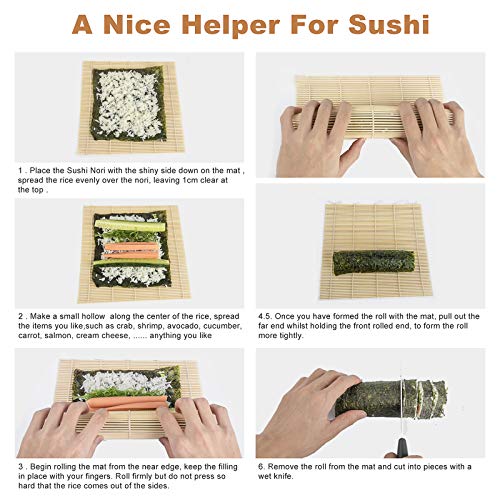 A Nice Helper For Sushi

1 . Place the Sushi Nori with the shiny side down on the mat , spread the rice evenly over the nori, leaving 1cm clear at the top .

2 . Make a small hollow along the center of the rice, spread the items you like,such as crab, shrimp, avocado, cucumber, carrot, salmon, cream cheese, ...... anything you like

3 . Begin rolling the mat from the near edge, keep the filling in place with your fingers. Roll firmly but do not press so hard that the rice comes out of the sides.

4.5. Once you have formed the roll with the mat, pull out the far end whilst holding the front rolled end, to form the roll more tightly.

6. Remove the roll from the mat and cut into pieces with a wet knife.