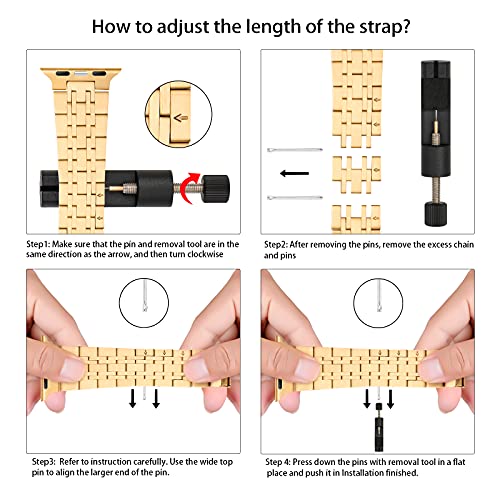 How to adjust the length of the strap?

Step1: Make sure that the pin and removal tool are in the same direction as the arrow, and then turn clockwise

Step2: After removing the pins, remove the excess chain and pins

Step3: Refer to instruction carefully. Use the wide top pin to align the larger end of the pin.

Step 4: Press down the pins with removal tool in a flat place and push it in Installation finished.