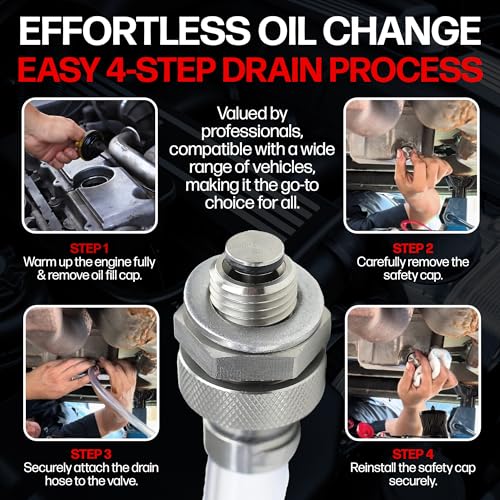 EFFORTLESS OIL CHANGE
EASY 4-STEP DRAIN PROCESS

Valued by professionals, compatible with a wide range of vehicles, making it the go-to choice for all.

STEP 1
Warm up the engine fully & remove oil fill cap.

STEP 2
Carefully remove the safety cap.

STEP 3
Securely attach the drain hose to the valve.

STEP 4
Reinstall the safety cap securely.