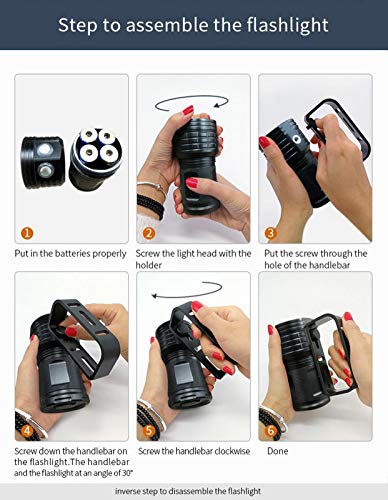 Step to assemble the flashlight

1

Put in the batteries properly

2

Screw the light head with the holder

3

Put the screw through the hole of the handlebar

4

Screw down the handlebar on the flashlight.The handlebar and the flashlight at an angle of 30°

5

Screw the handlebar clockwise

6

Done

inverse step to disassemble the flashlight