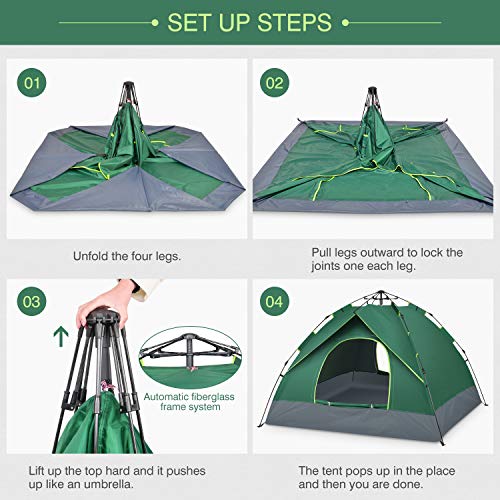 SET UP STEPS

01

Unfold the four legs.

02

Pull legs outward to lock the joints one each leg.

03

Automatic fiberglass frame system

Lift up the top hard and it pushes up like an umbrella.

04

The tent pops up in the place and then you are done.