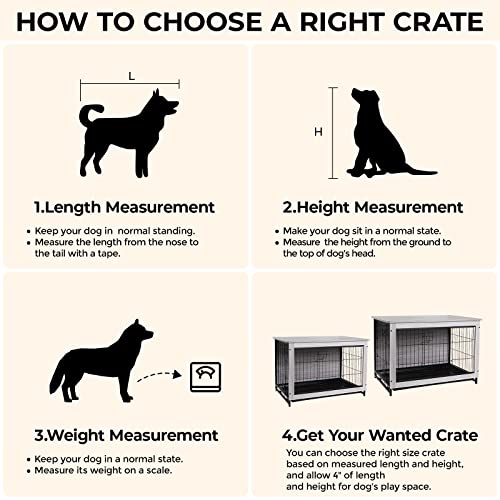 HOW TO CHOOSE A RIGHT CRATE

L

1.Length Measurement

• Keep your dog in normal standing.
• Measure the length from the nose to the tail with a tape.

H

2.Height Measurement

• Make your dog sit in a normal state.
• Measure the height from the ground to the top of dog's head.

3.Weight Measurement

• Keep your dog in a normal state.
• Measure its weight on a scale.

4.Get Your Wanted Crate

You can choose the right size crate based on measured length and height, and allow 4" of length and height for dog's play space.