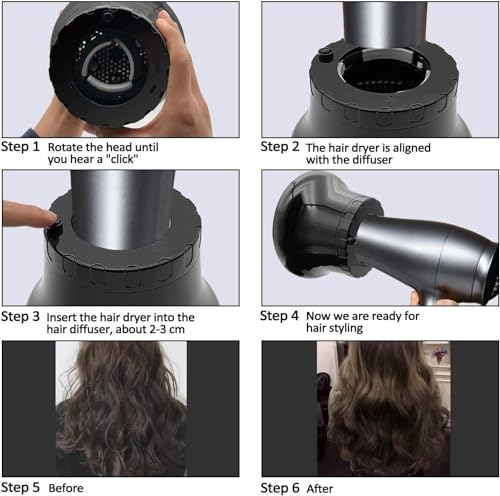 Step 1 Rotate the head until you hear a "click"

Step 2 The hair dryer is aligned with the diffuser

Step 3 Insert the hair dryer into the hair diffuser, about 2-3 cm

Step 4 Now we are ready for hair styling

Step 5 Before

Step 6 After