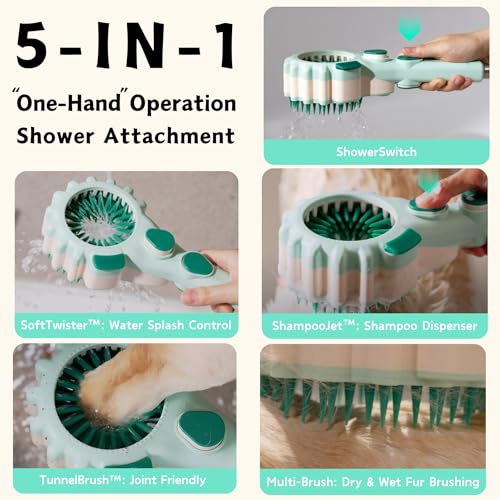 5-IN-1

"One-Hand" Operation Shower Attachment

ShowerSwitch

SoftTwister™: Water Splash Control

ShampooJet™: Shampoo Dispenser

TunnelBrush™: Joint Friendly

Multi-Brush: Dry & Wet Fur Brushing