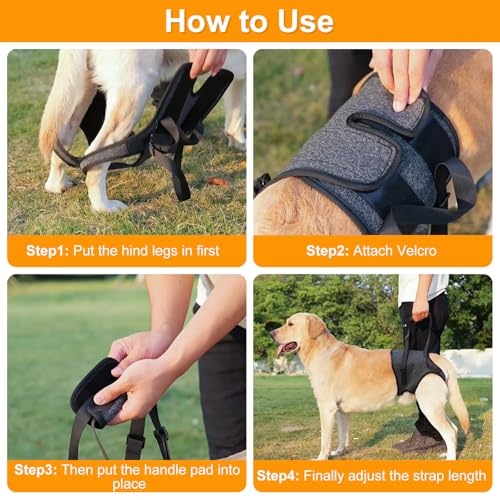 How to Use

Step1: Put the hind legs in first

Step2: Attach Velcro

Step3: Then put the handle pad into place

Step4: Finally adjust the strap length