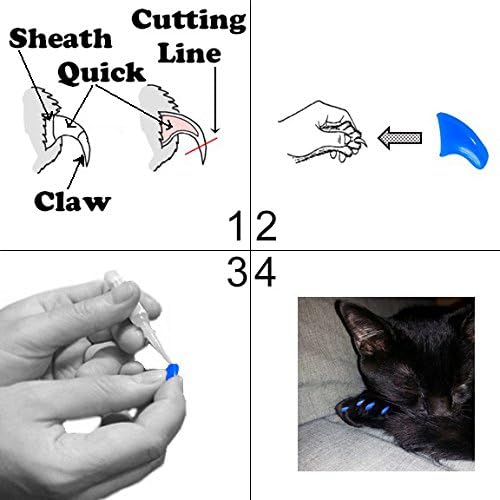 Sheath
Quick
Cutting Line
Claw
1
2
3
4