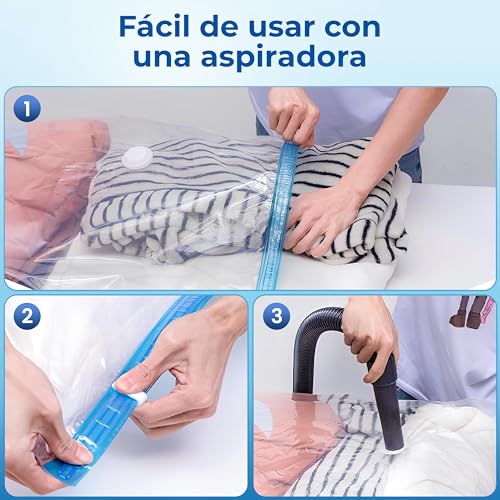 Fácil de usar con una aspiradora

1

2

3