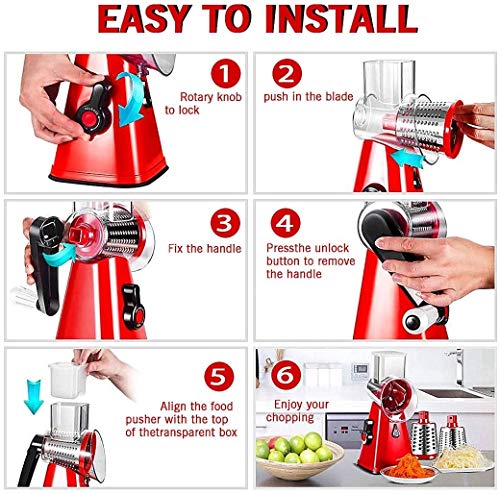 EASY TO INSTALL

1
Rotary knob to lock

2
push in the blade

3
Fix the handle

4
Pressthe unlock button to remove the handle

5
Align the food pusher with the top of thetransparent box

6
Enjoy your chopping