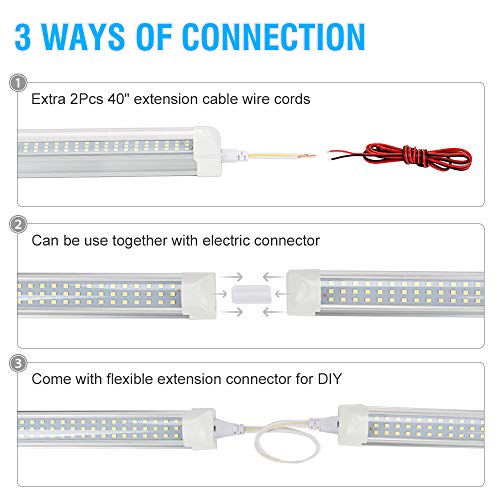 3 WAYS OF CONNECTION

1

Extra 2Pcs 40" extension cable wire cords

2

Can be use together with electric connector

3

Come with flexible extension connector for DIY