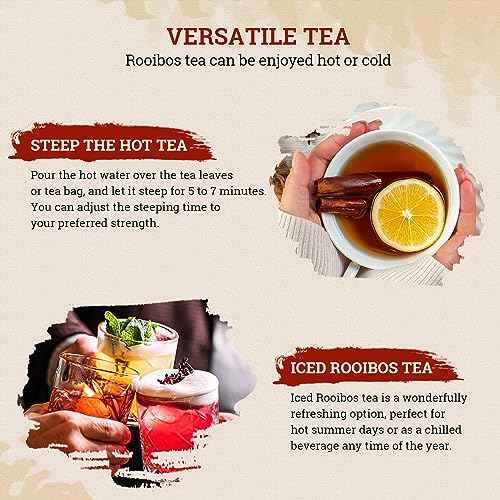 VERSATILE TEA
Rooibos tea can be enjoyed hot or cold

STEEP THE HOT TEA

Pour the hot water over the tea leaves or tea bag, and let it steep for 5 to 7 minutes. You can adjust the steeping time to your preferred strength.

ICED ROOIBOS TEA

Iced Rooibos tea is a wonderfully refreshing option, perfect for hot summer days or as a chilled beverage any time of the year.